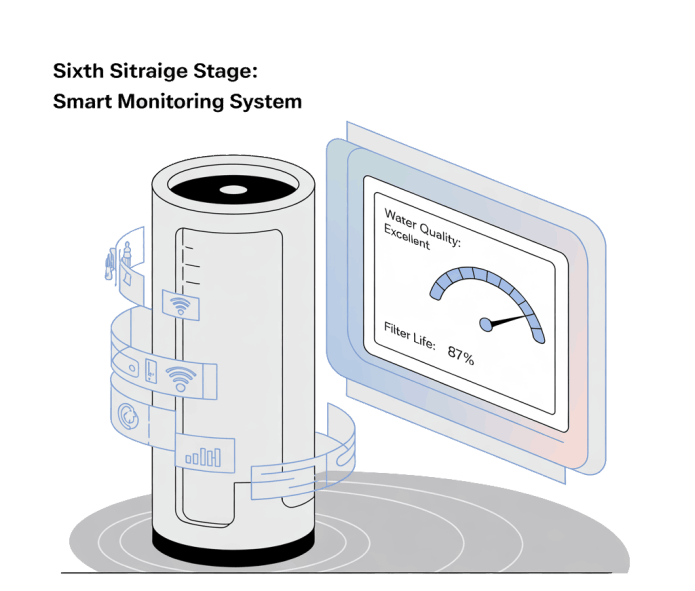 Sixth Sitraige Stage:
Smart Monitoring System

Water Quality:
Excellent

Filter Life: 87%